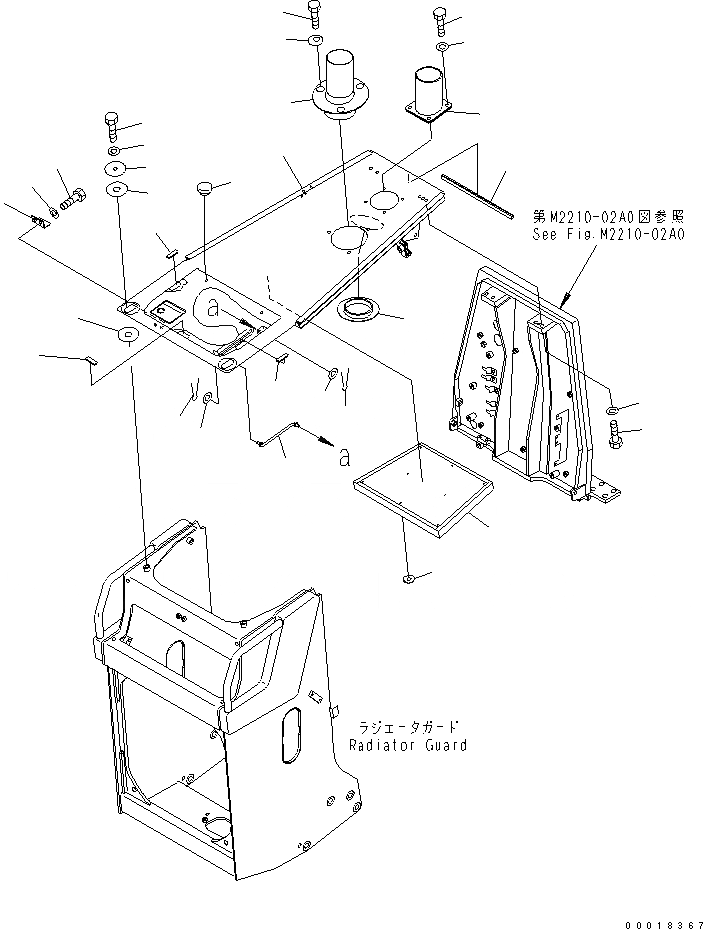 第M2210-02A0図参照
See Fig.M2210-02A0

a

a

ラジエータガード
Radiator Guard

00018367