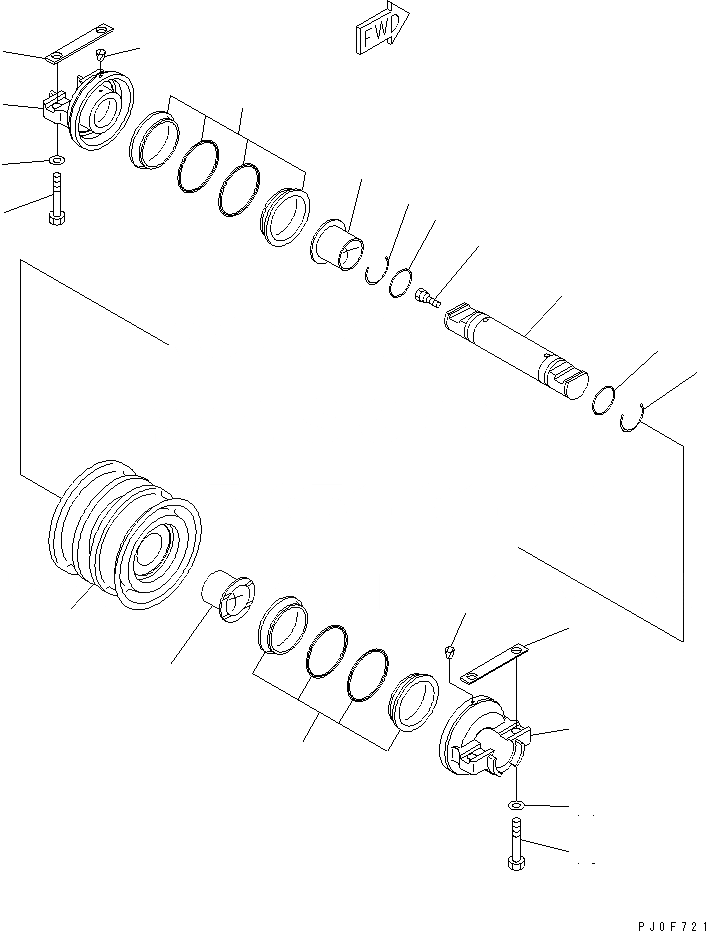 FWD

PJ0F721