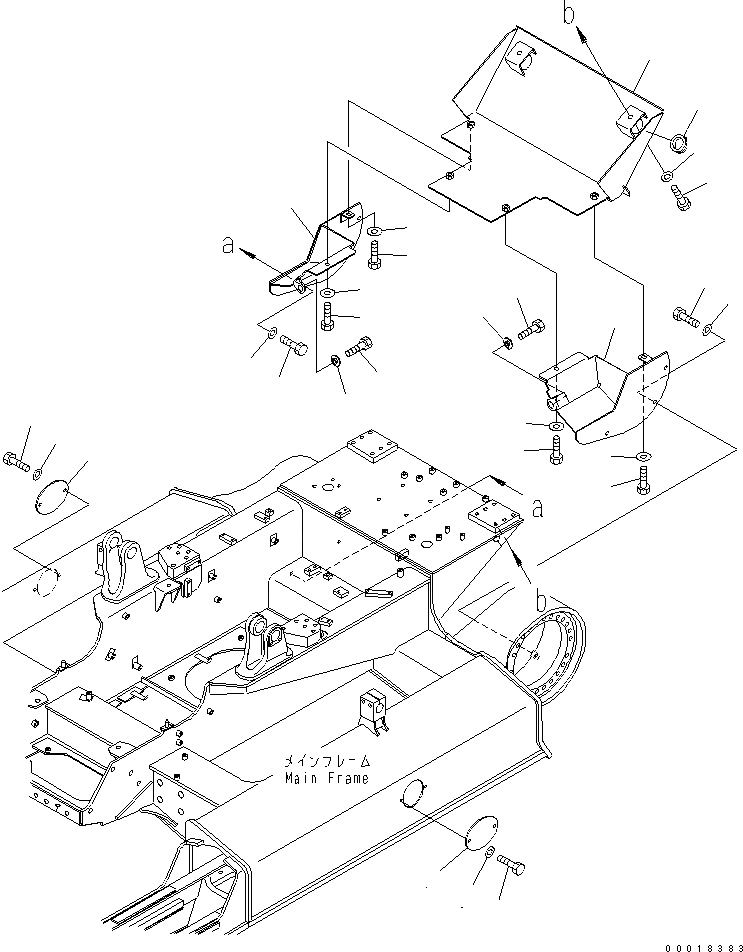 b

a

a

b

メインフレーム
Main Frame

00018383