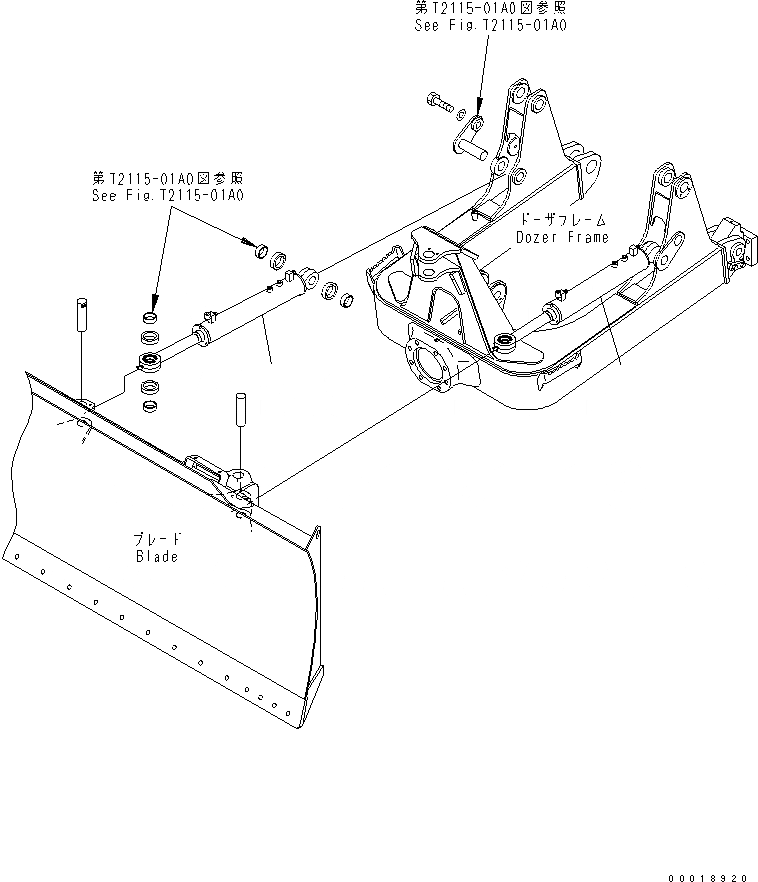 第T2115-01A0図参照
See Fig.T2115-01A0

第T2115-01A0図参照
See Fig.T2115-01A0

ドーザフレーム
Dozer Frame

ブレード
Blade

00018920