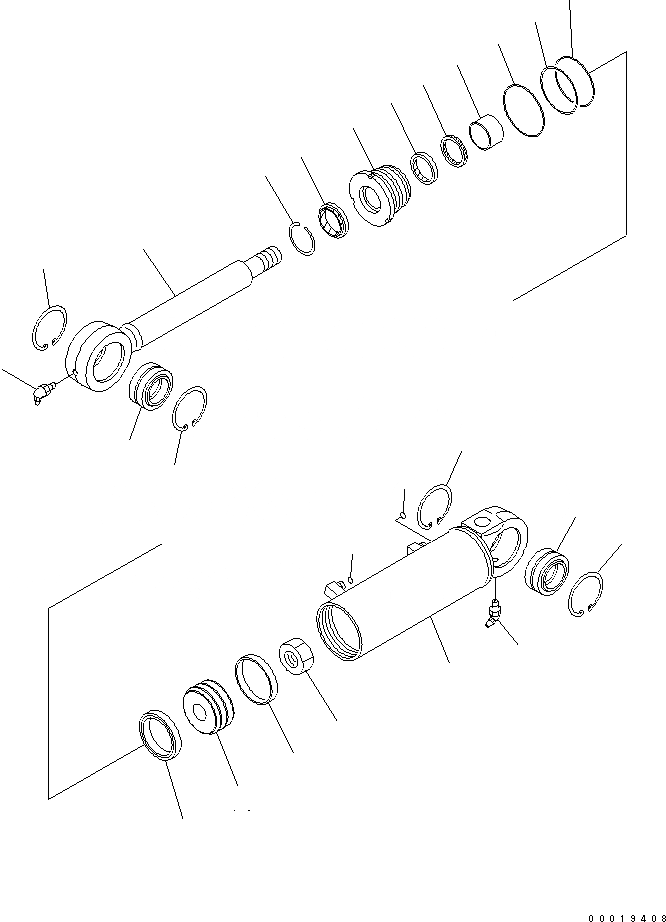 00019408