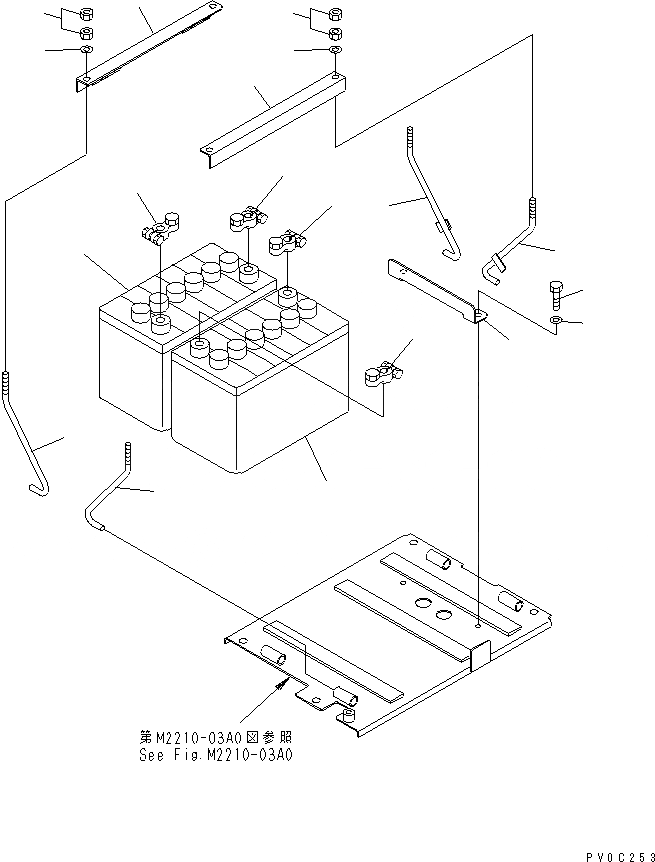 第M2210-03A0図参照
See Fig.M2210-03A0

PV0C253