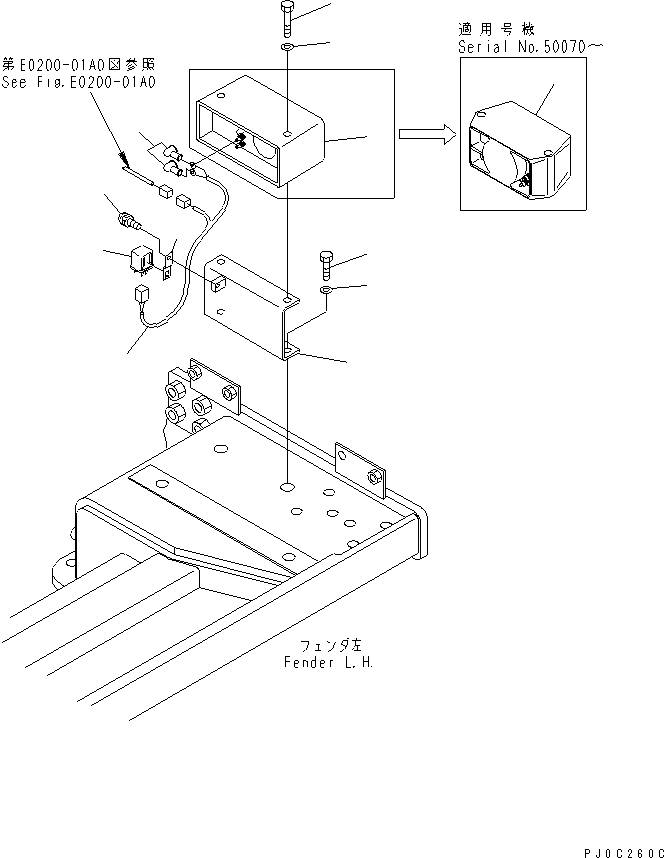 第E0200-01A0図参照
See Fig.E0200-01A0

適用号機
Serial No.50070～

フェンダ左
Fender L.H.

PJ0C260C