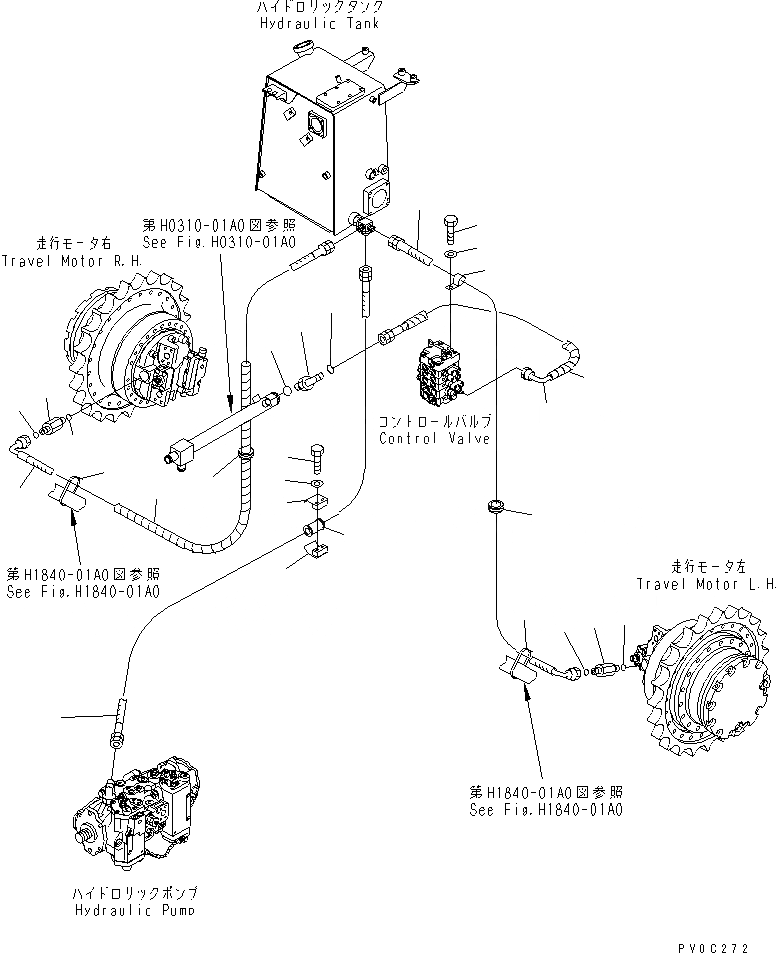 ハイドロリックタンク
Hydraulic Tank

第H0310-01A0図参照
See Fig.H0310-01A0

走行モータ右
Travel Motor R.H.

コントロールバルブ
Control Valve

第H1840-01A0図参照
See Fig.H1840-01A0

走行モータ左
Travel Motor L.H.

第H1840-01A0図参照
See Fig.H1840-01A0

ハイドロリックポンプ
Hydraulic Pump

PV0C272