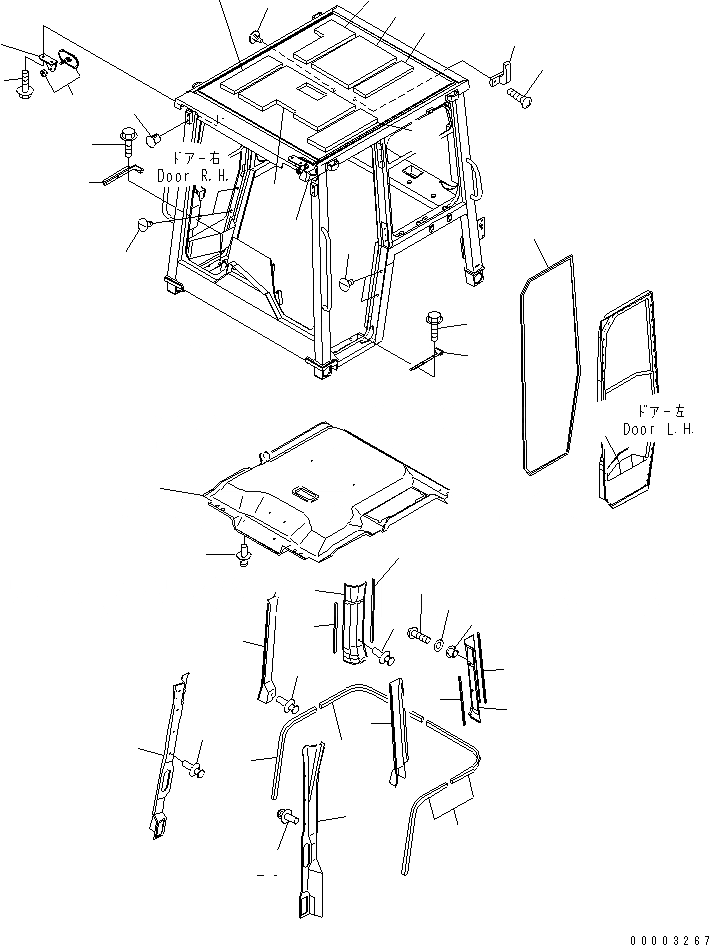 ドアー右
Door R.H.

ドアー左
Door L.H.

00003267