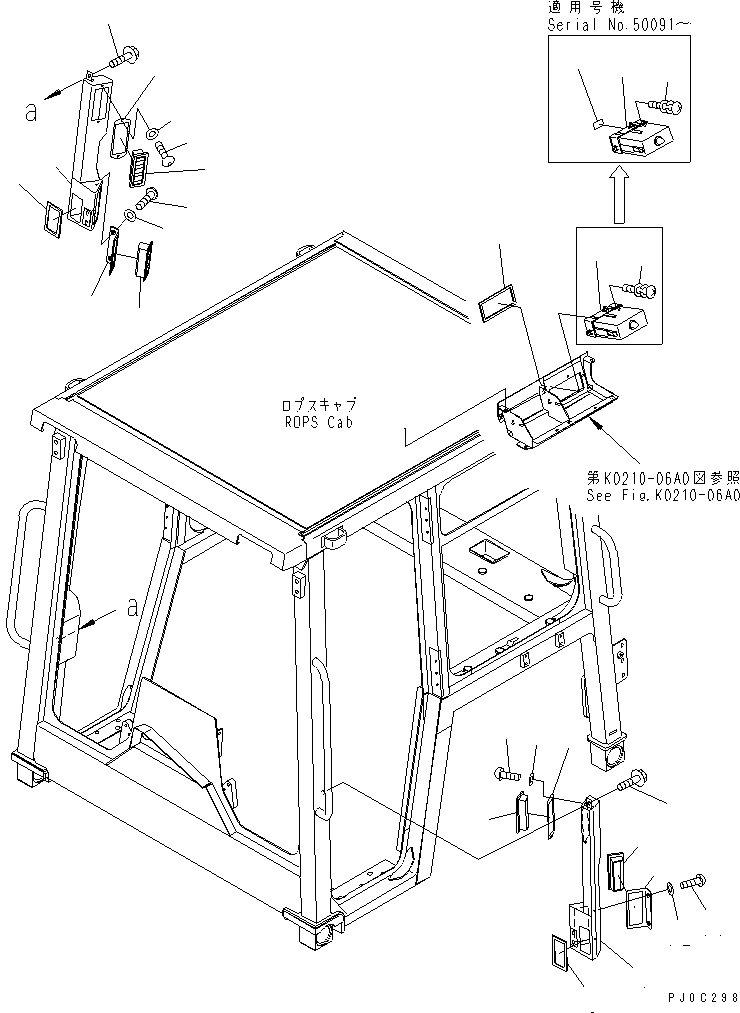 適用号機
Serial No.50091～

a

ロプスキャブ
ROPS Cab

第K0210-06A0図参照
See Fig.K0210-06A0

a

PJ0C298