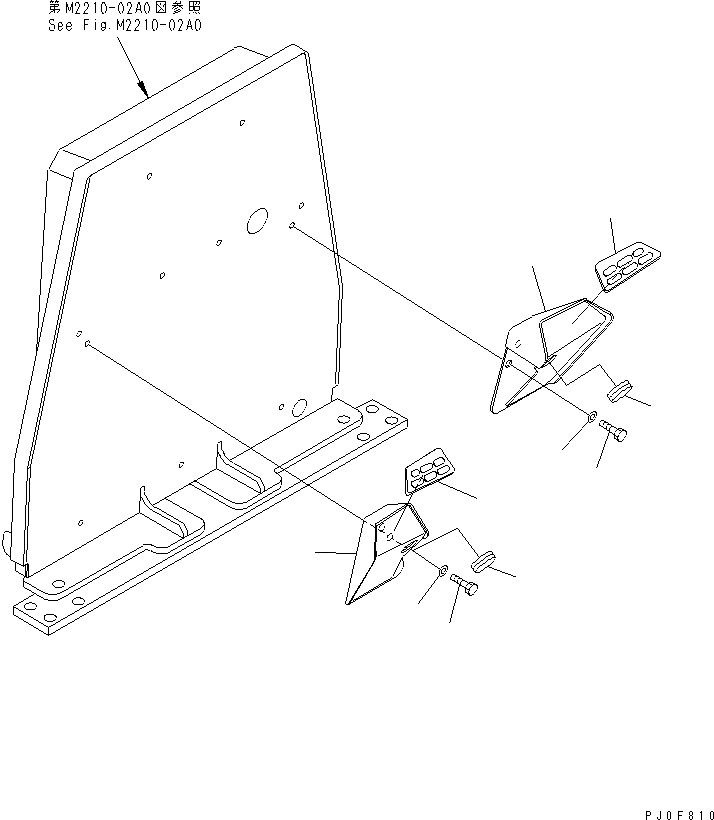 第M2210-02A0図参照
See Fig.M2210-02A0

PJ0F810