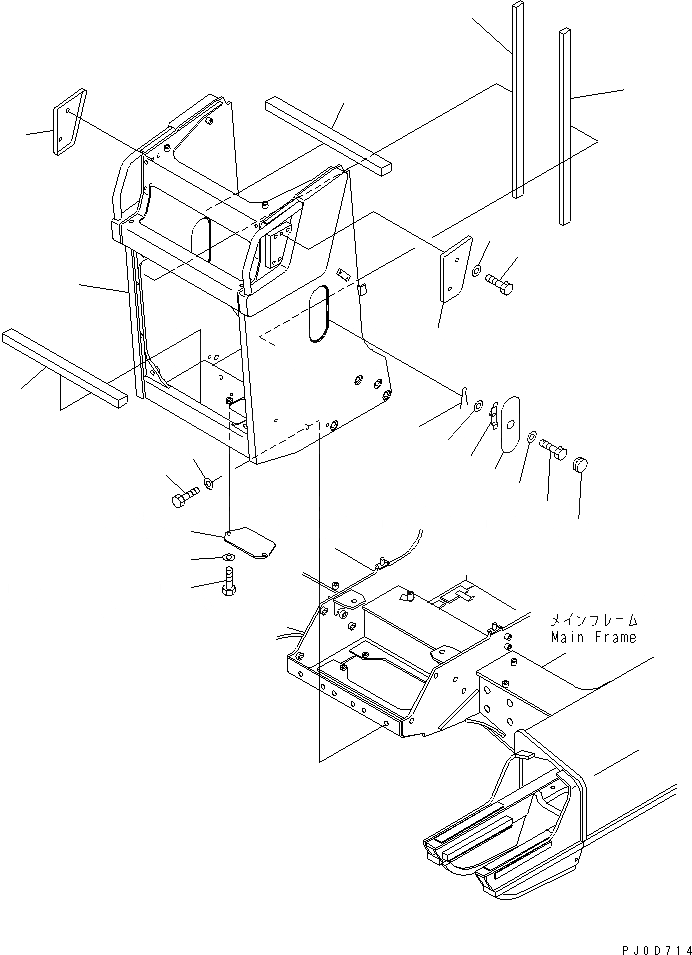 メインフレーム
Main Frame

PJ0D714