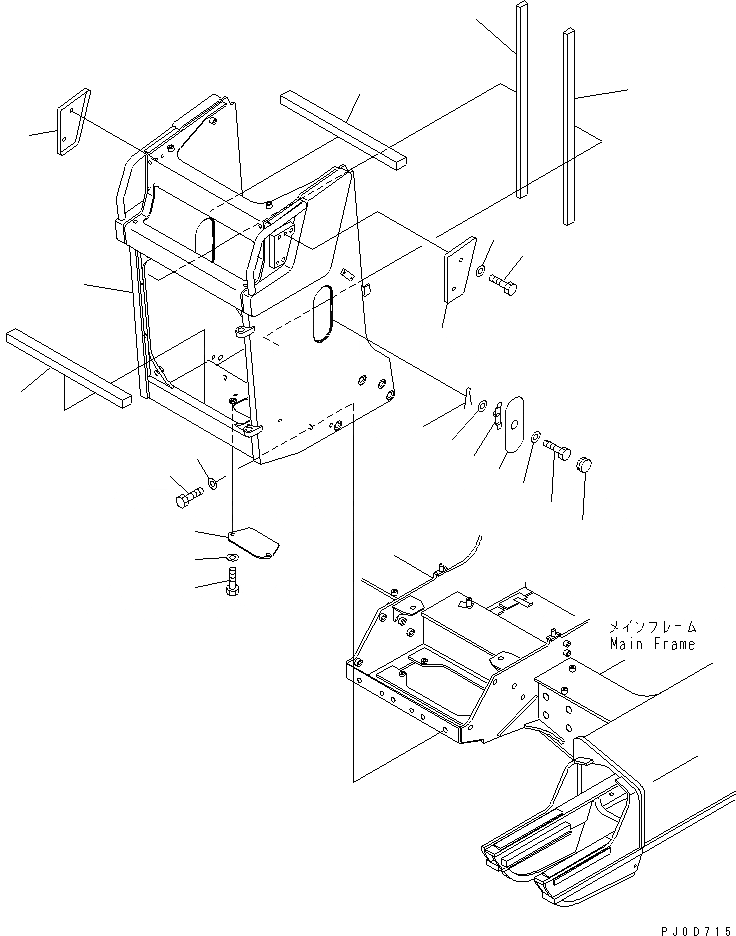 メインフレーム
Main Frame

PJ0D715