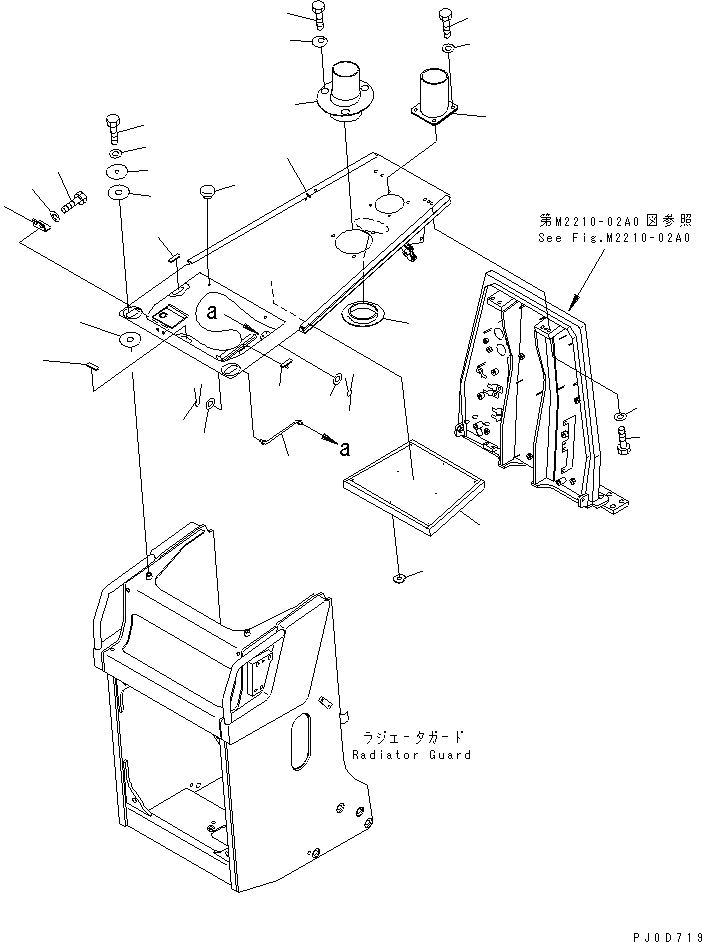 第M2210-02A0図参照
See Fig.M2210-02A0

a

a

ラジエータガード
Radiator Guard

PJ0D719