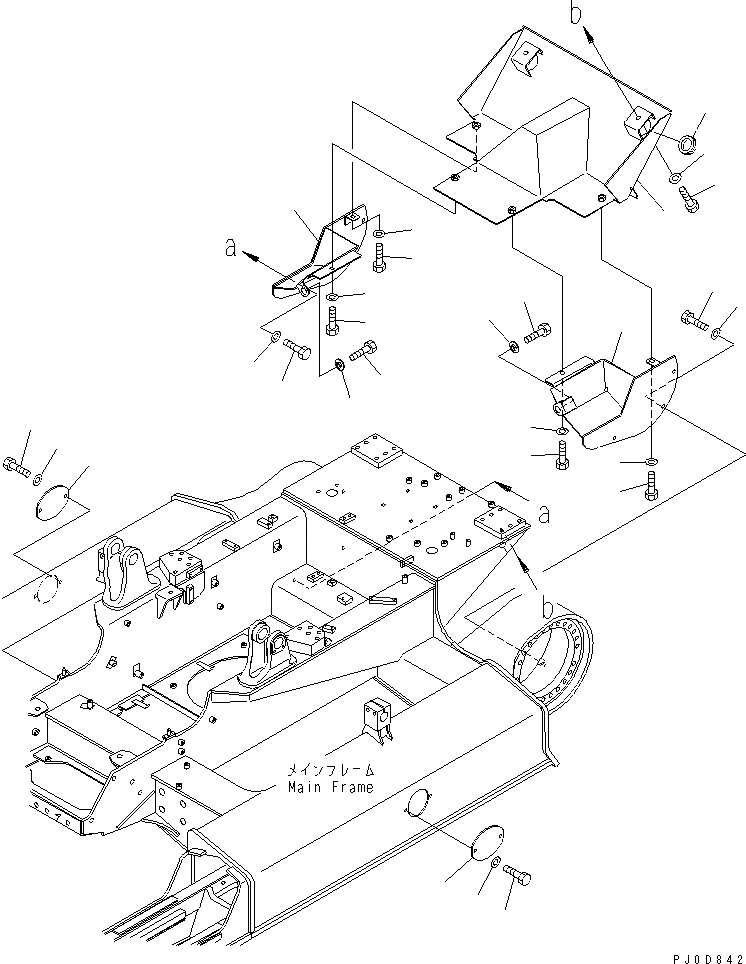 b

a

a

b

メインフレーム
Main Frame

PJ0D842