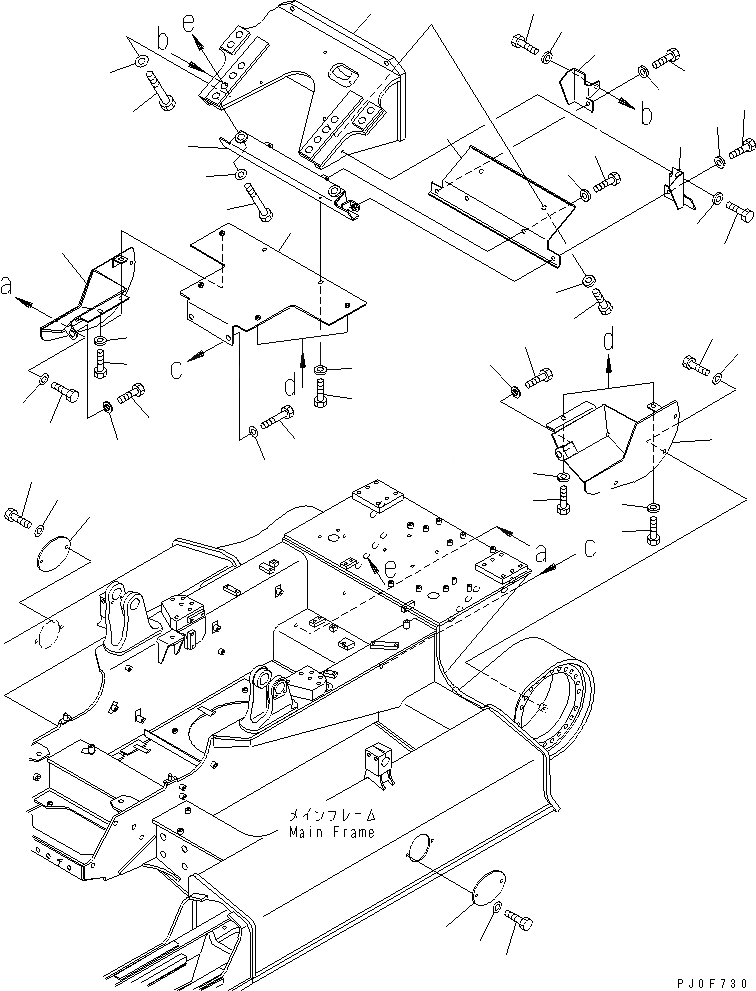 b
e
b
a
c
d
d
e
a
c
メインフレーム
Main Frame
PJ0F730