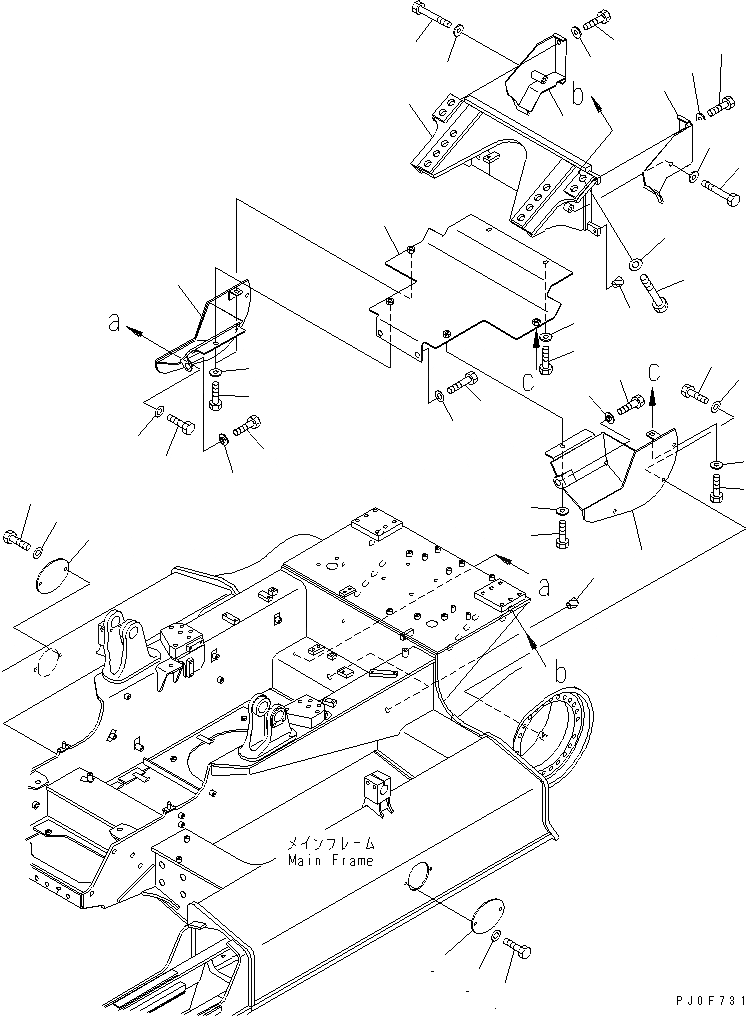 b
a
c
c
a
b
メインフレーム
Main Frame
PJ0F731