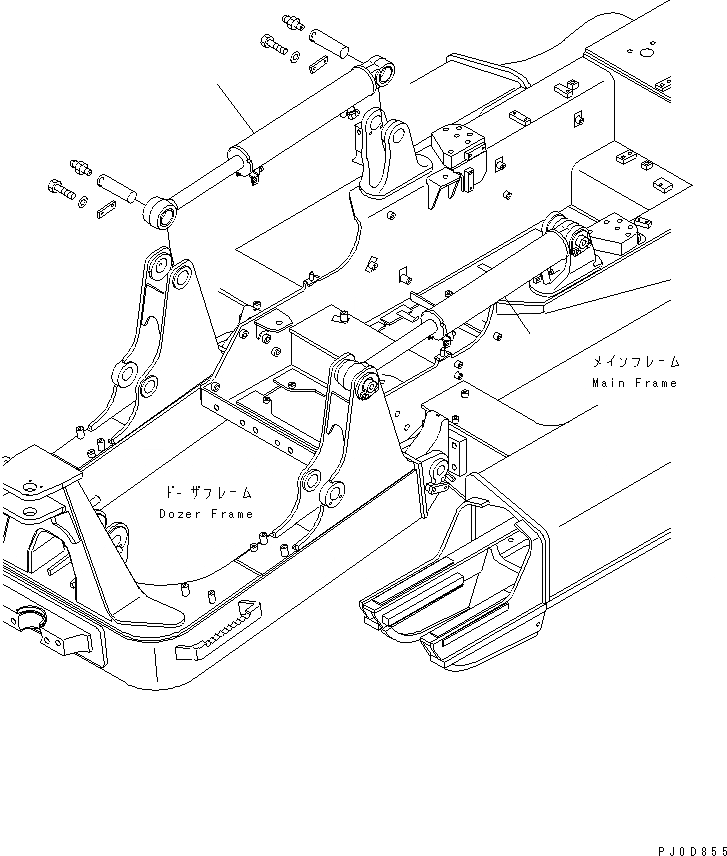 メインフレーム
Main Frame

ドーザフレーム
Dozer Frame

PJ0D855