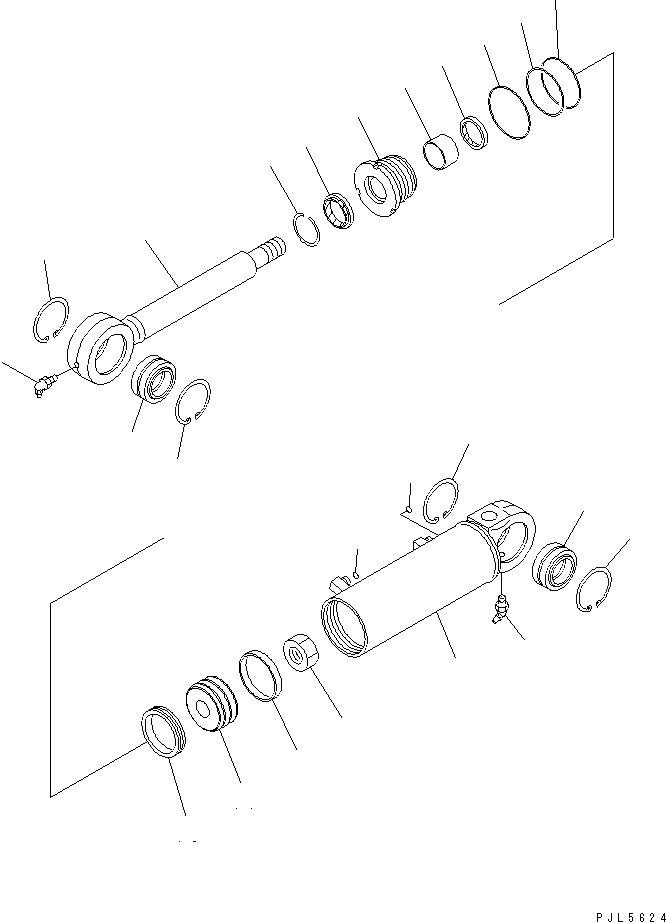 PJL5624