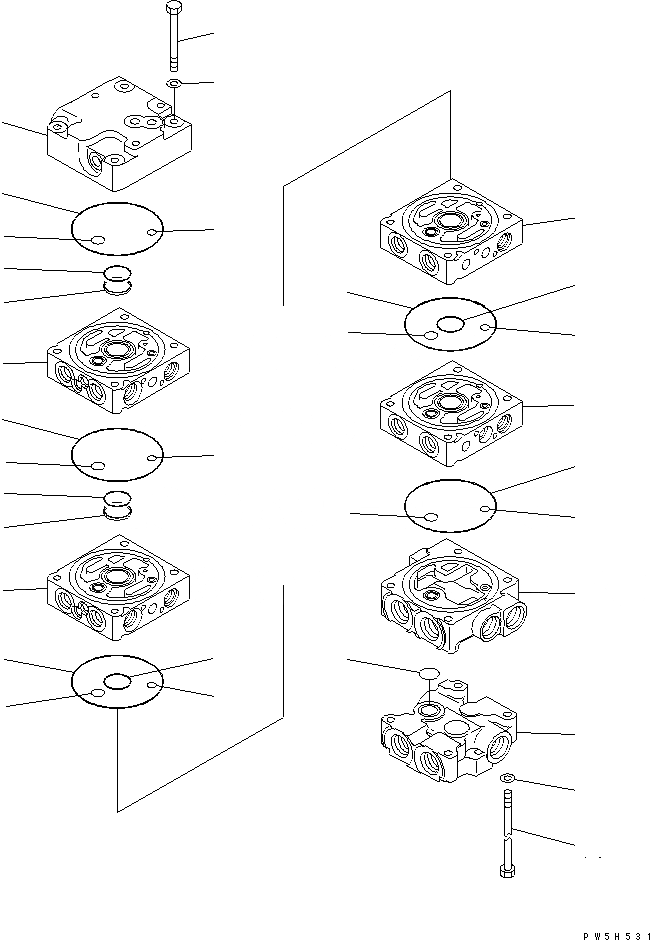 PW5H531