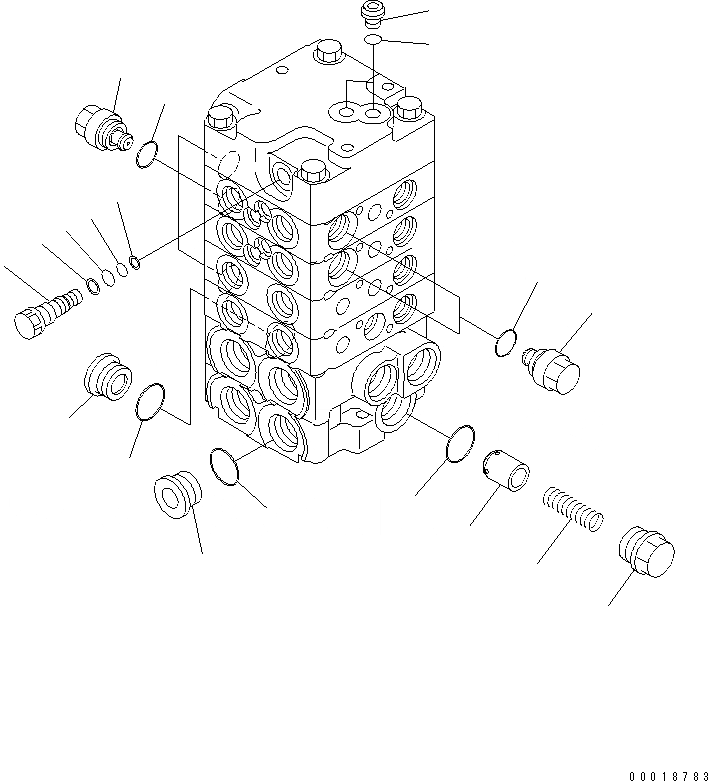 00018783