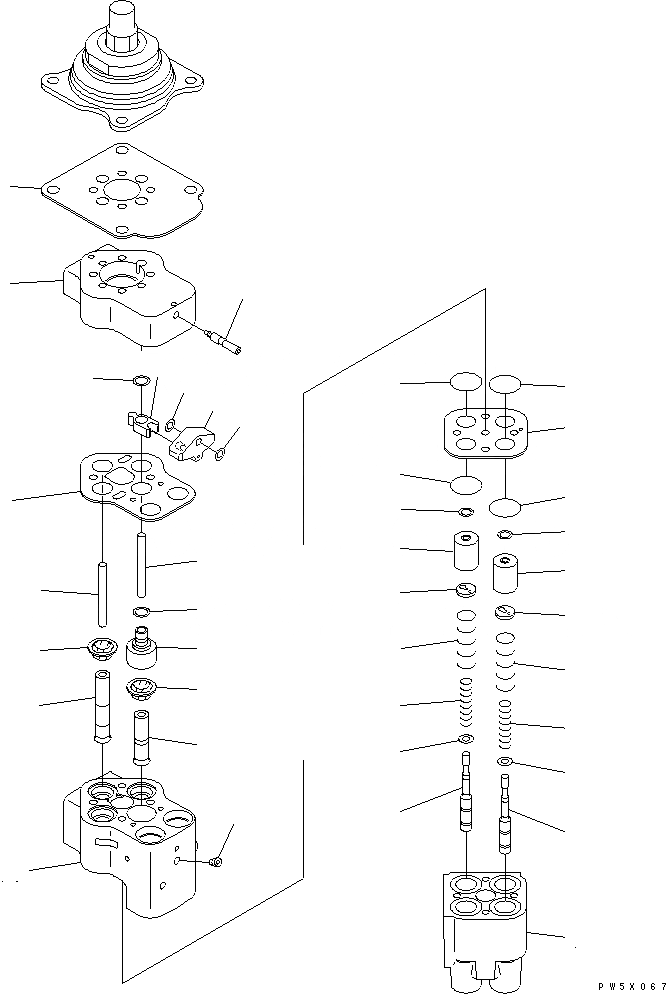 PW5X067