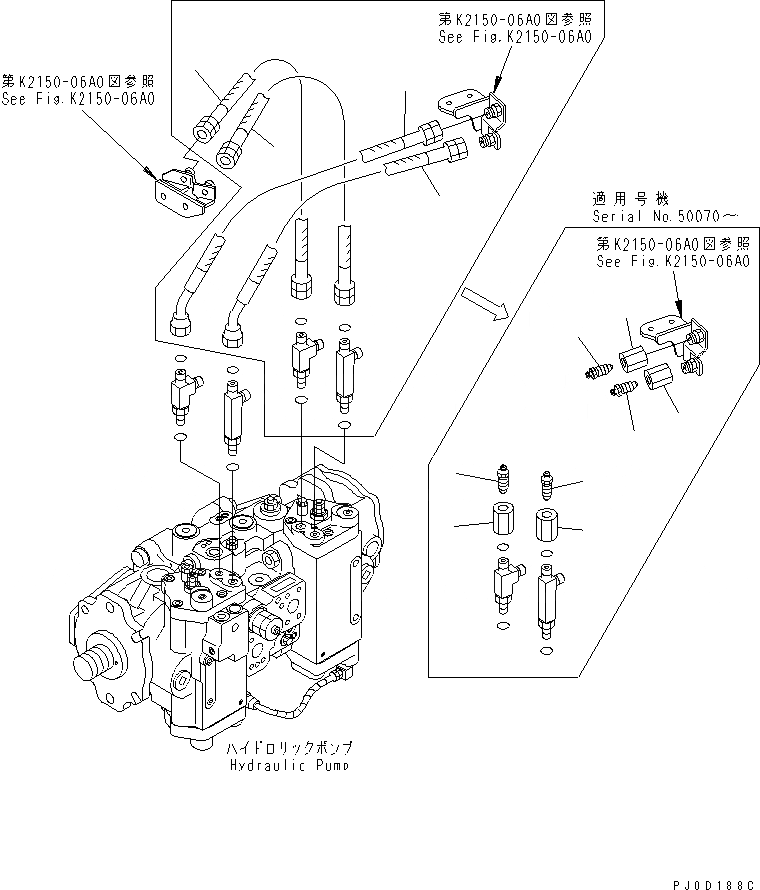 第K2150-06A0図参照
See Fig.K2150-06A0

第K2150-06A0図参照
See Fig.K2150-06A0

適用号機
Serial No.50070～

第K2150-06A0図参照
See Fig.K2150-06A0

ハイドロリックポンプ
Hydraulic Pump

PJ0D188C