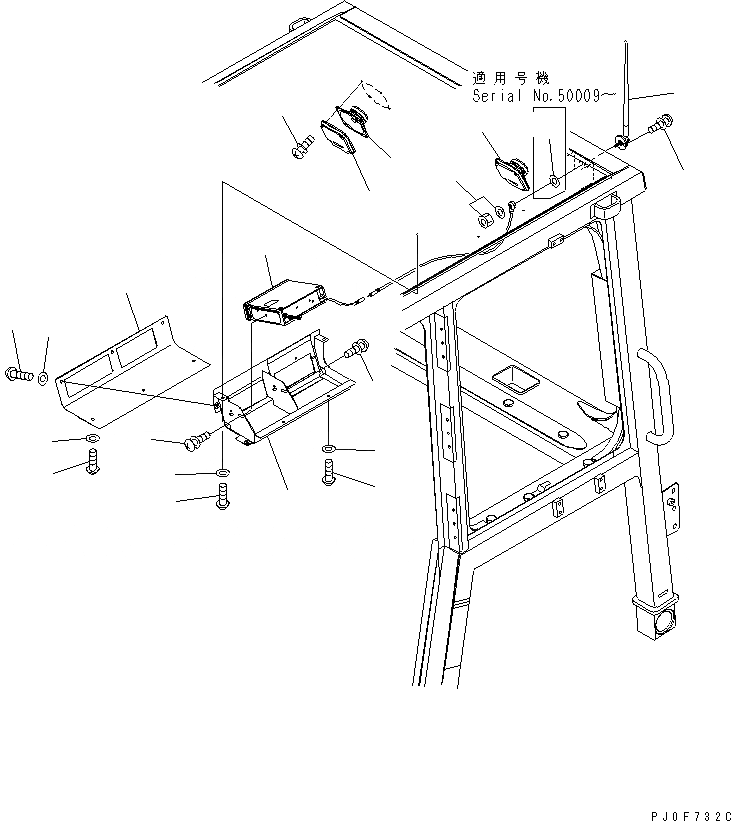 適用号機
Serial No.50009~

PJ0F732C