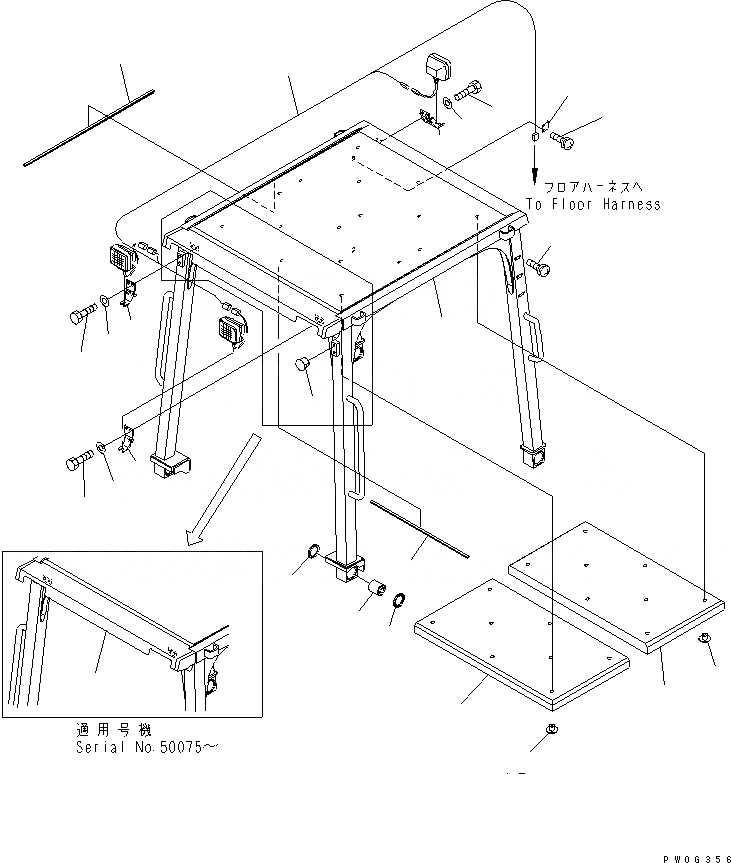 フロアハーネスへ
To Floor Harness

適用号機
Serial No.50075~

PW0G356