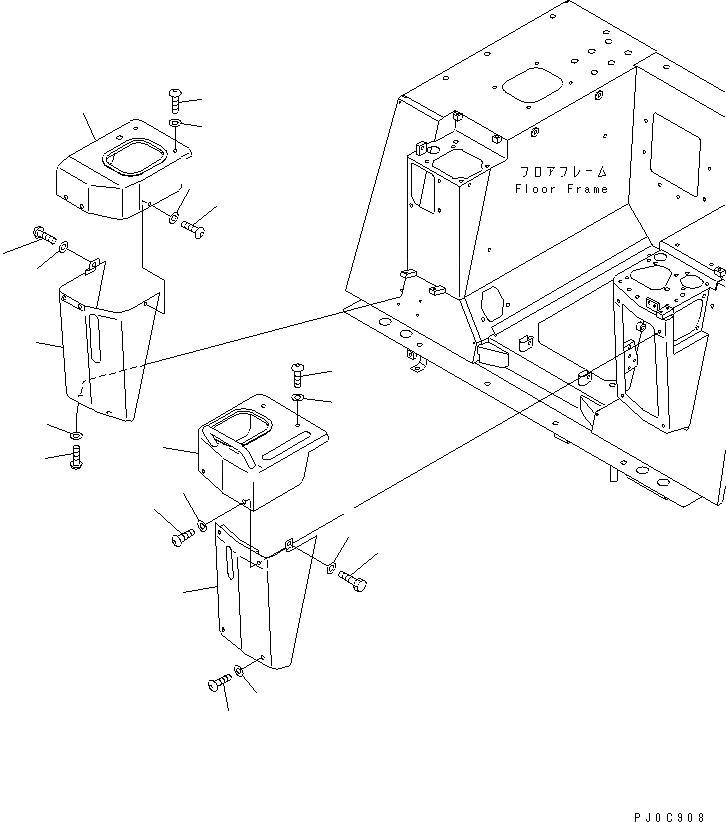 フロアフレーム
Floor Frame

PJ0C908