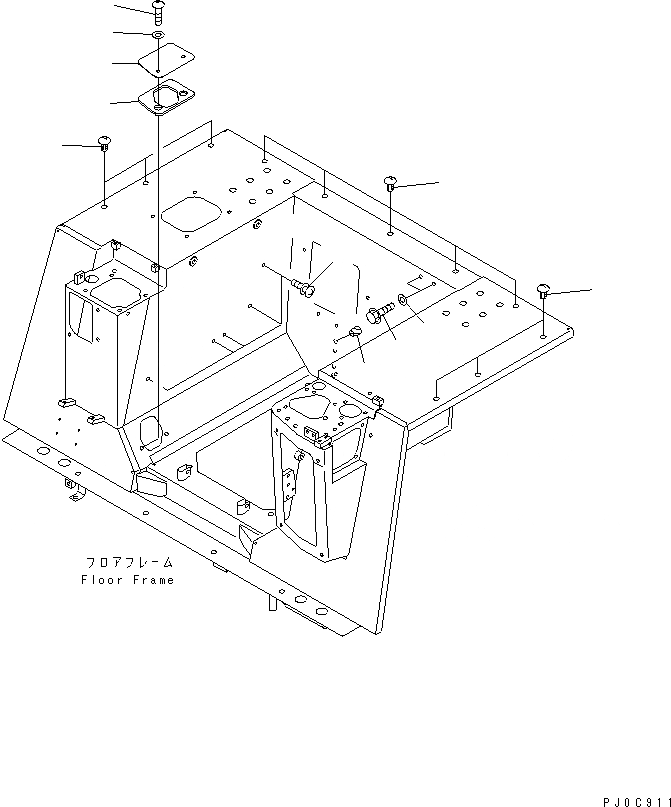 フロアフレーム
Floor Frame

PJ0C911