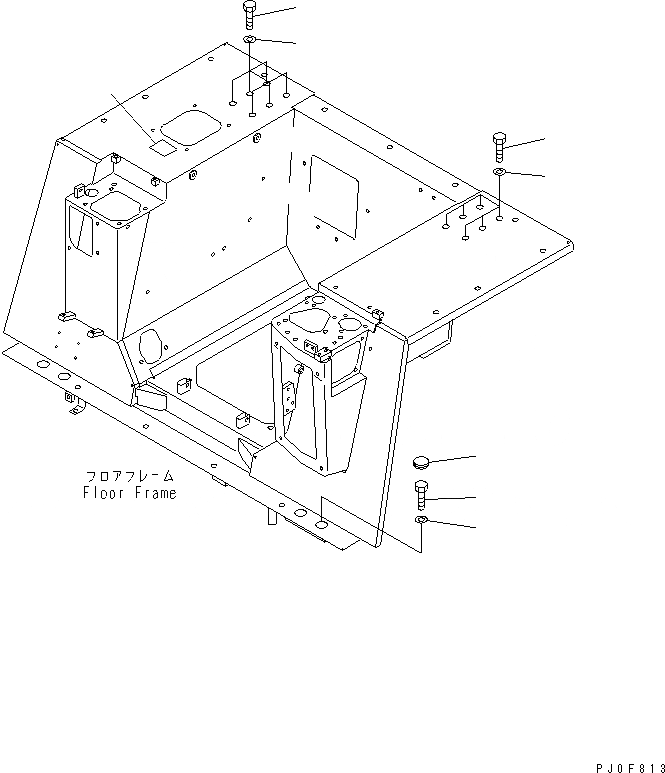 フロアフレーム
Floor Frame

PJ0F813