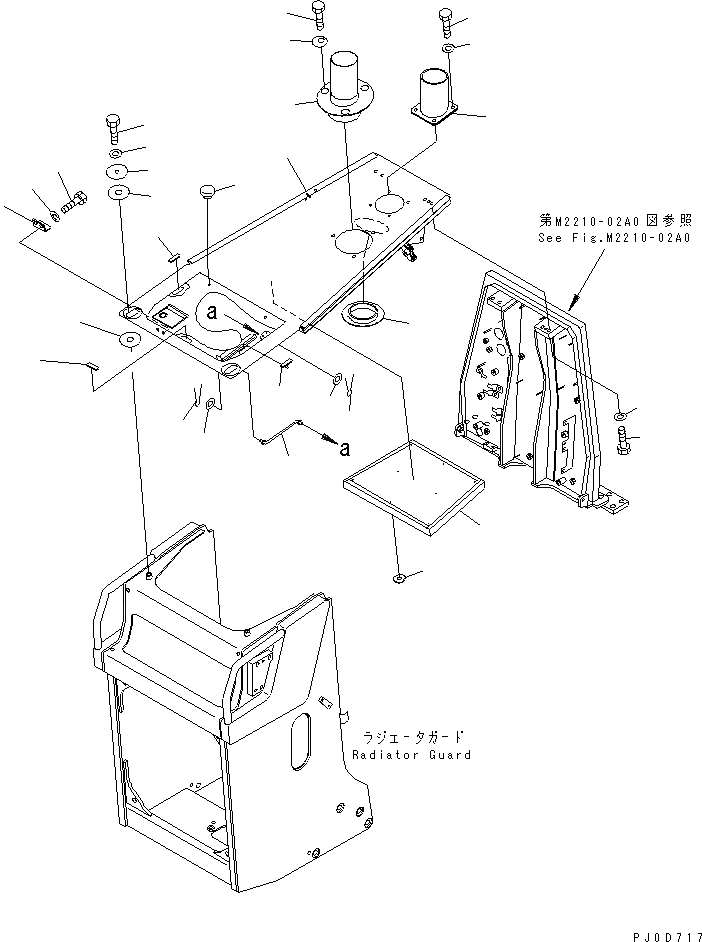 第M2210-02A0図参照
See Fig.M2210-02A0

a

a

ラジエータガード
Radiator Guard

PJ0D717