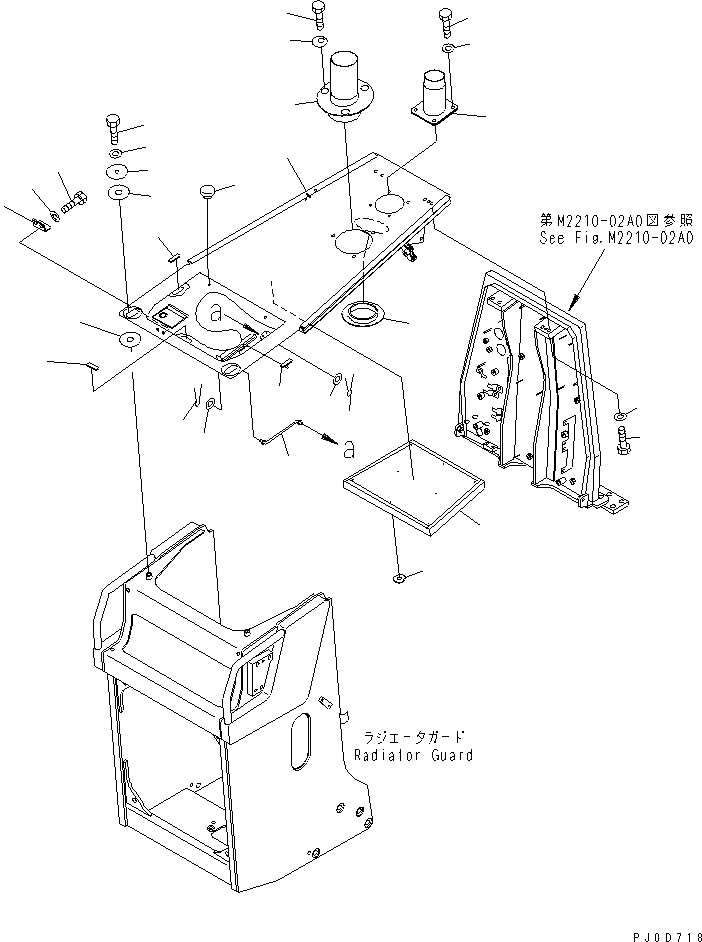 第M2210-02A0図参照
See Fig.M2210-02A0

a

a

ラジエータガード
Radiator Guard

PJ0D718