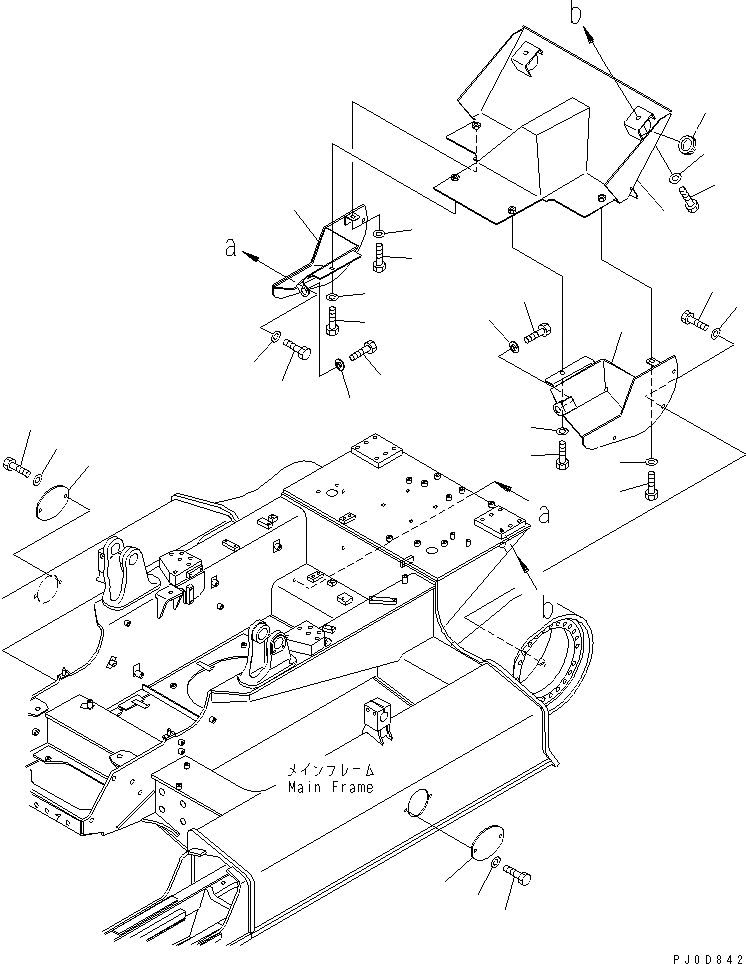 b

a

a

b

メインフレーム
Main Frame

PJ0D842