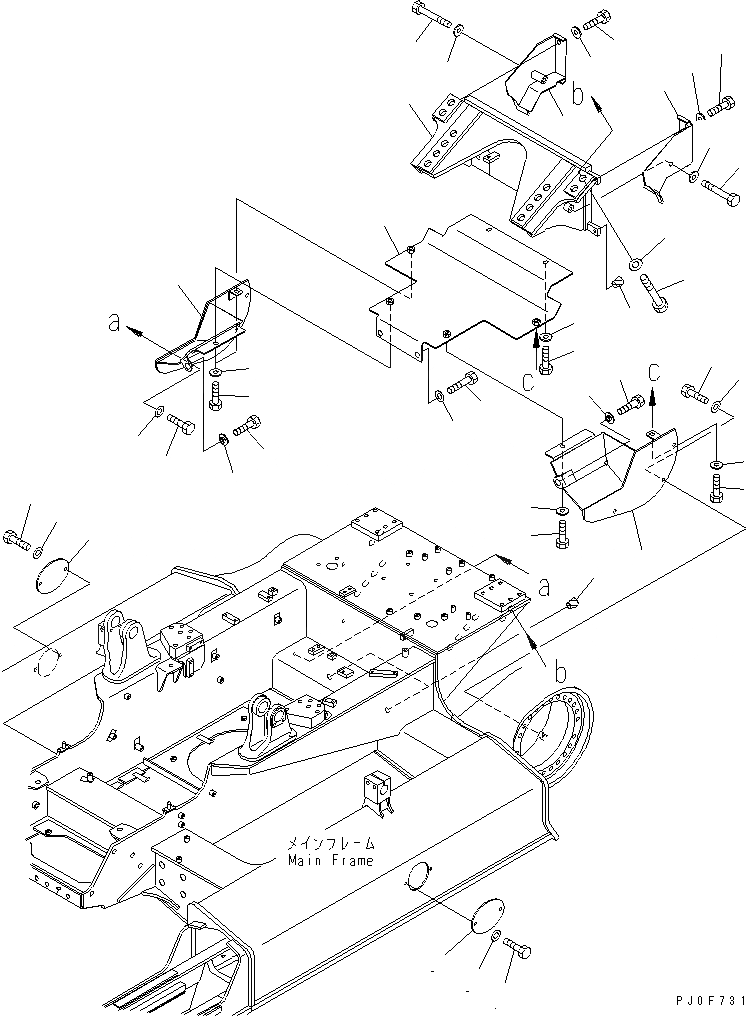 b

a

c

c

a

b

メインフレーム
Main Frame

PJ0F731