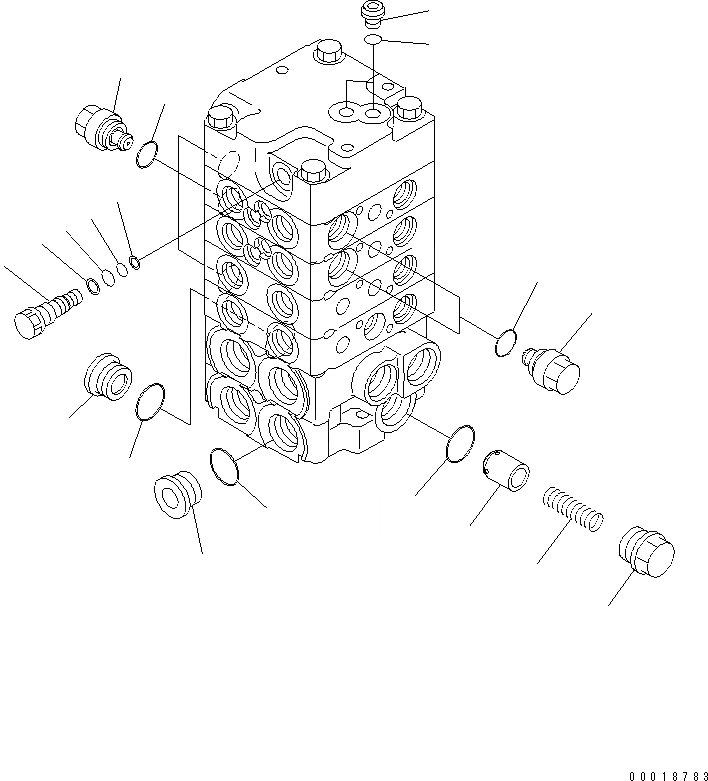 00018783