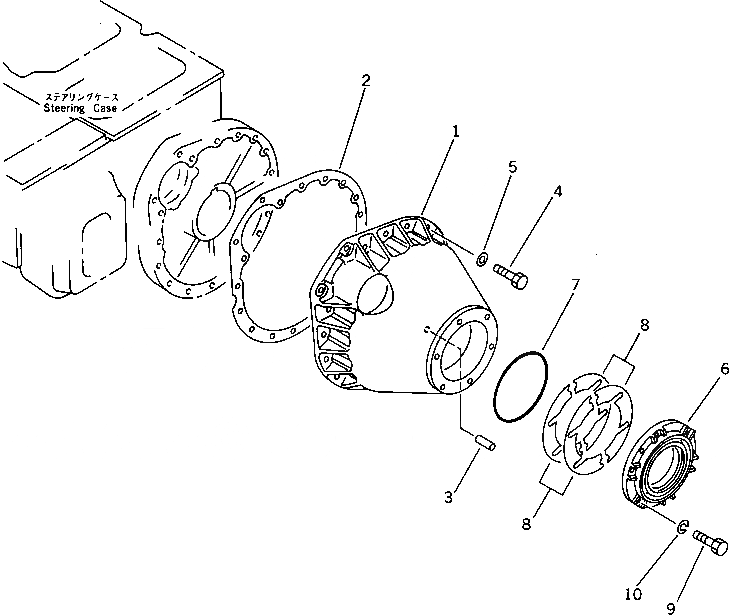 ステアリングケース
Steering Case

2
1
5
4
7
8
6
3
8
10
9