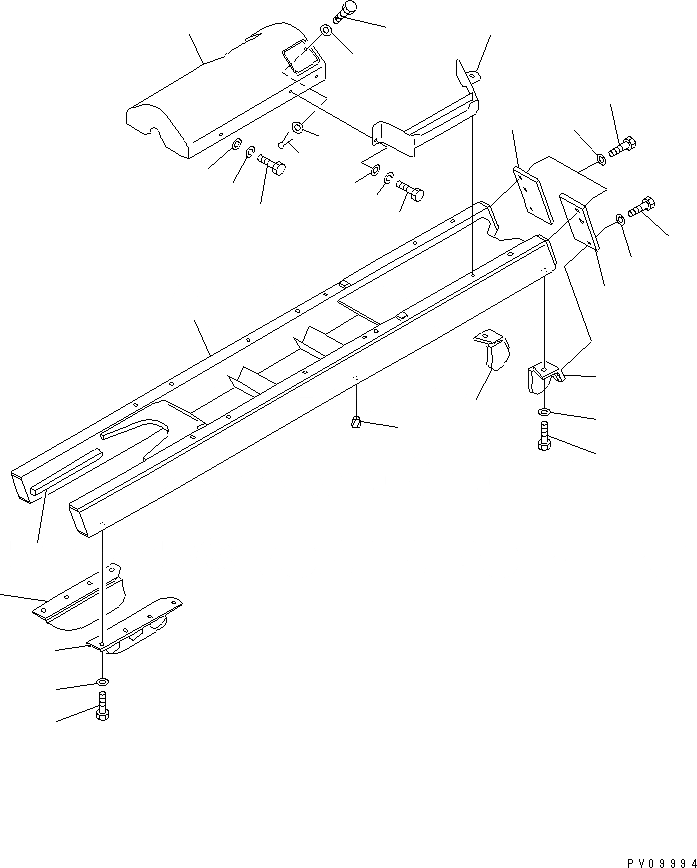 PV03994