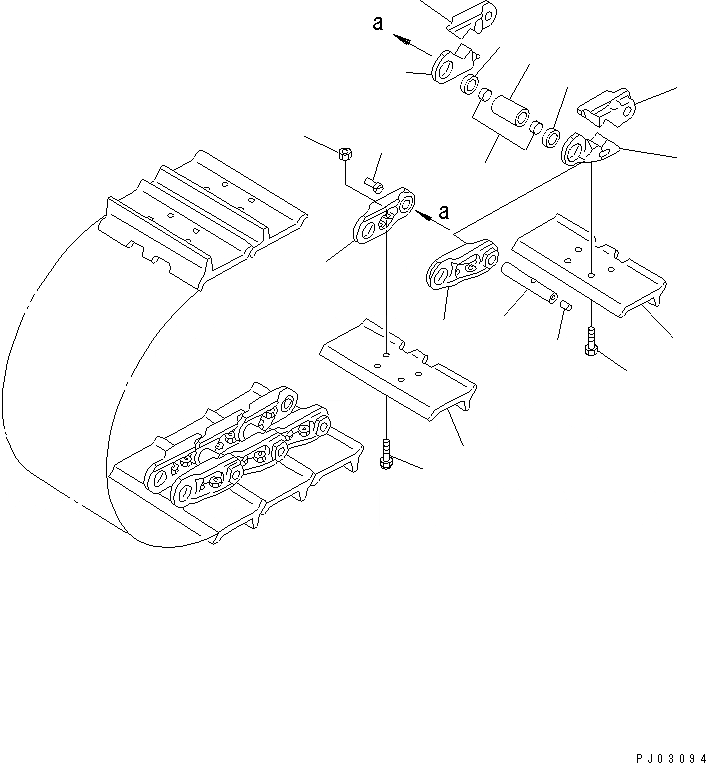 a

a

PJ03094