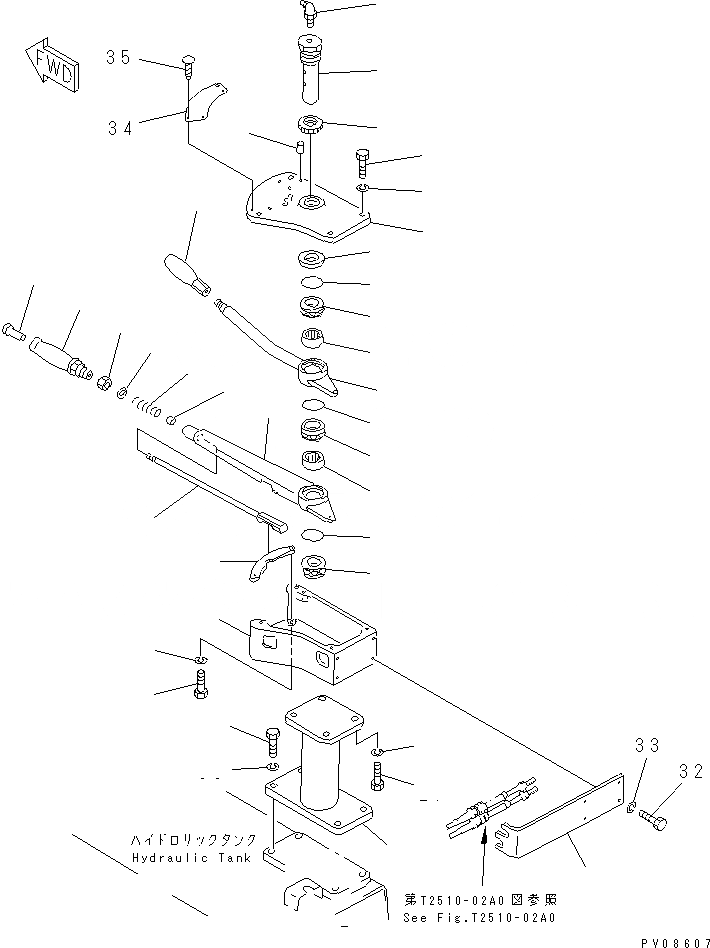 FWD

35

34

33

32

ハイドロリックタンク
Hydraulic Tank

第T2510-02A0図参照
See Fig.T2510-02A0

PV08607