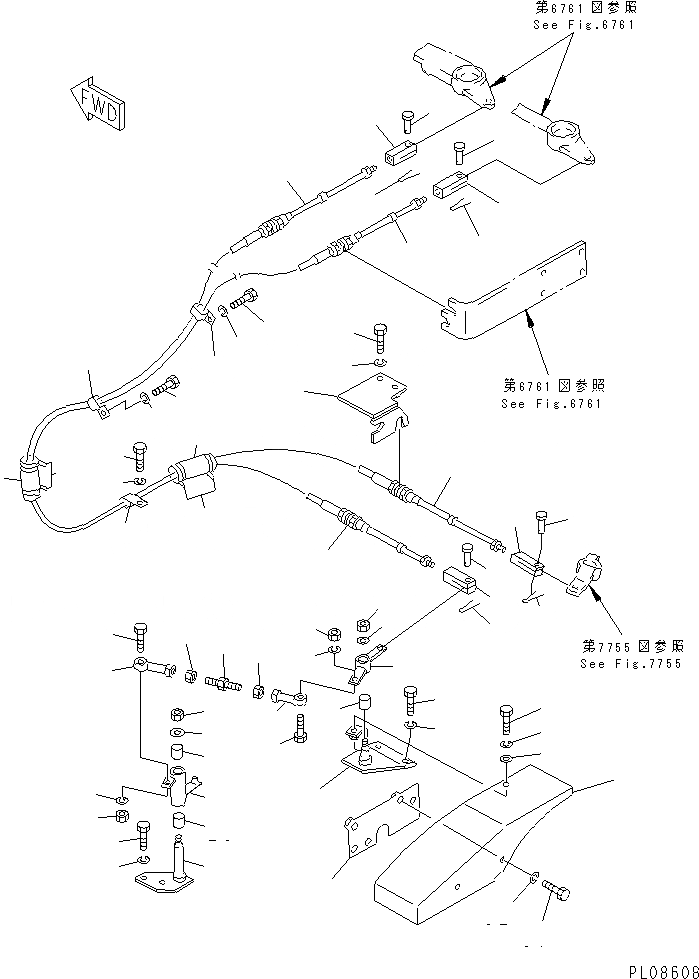 第6761図参照
See Fig.6761

FWD

第6761図参照
See Fig.6761

第7755図参照
See Fig.7755

PL08608