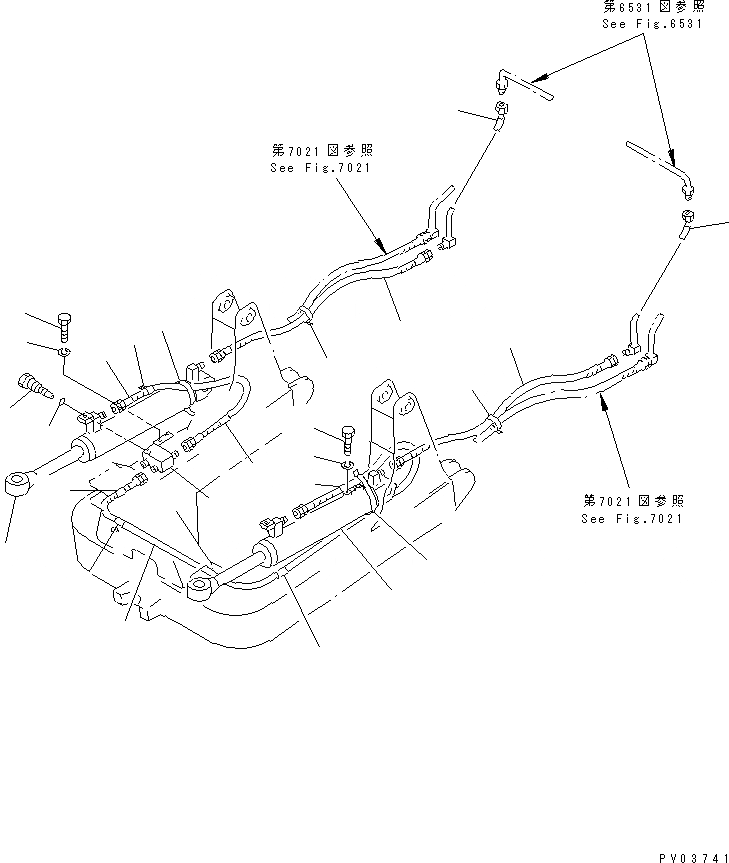 第6531図参照
See Fig.6531

第7021図参照
See Fig.7021

第7021図参照
See Fig.7021

PV03741