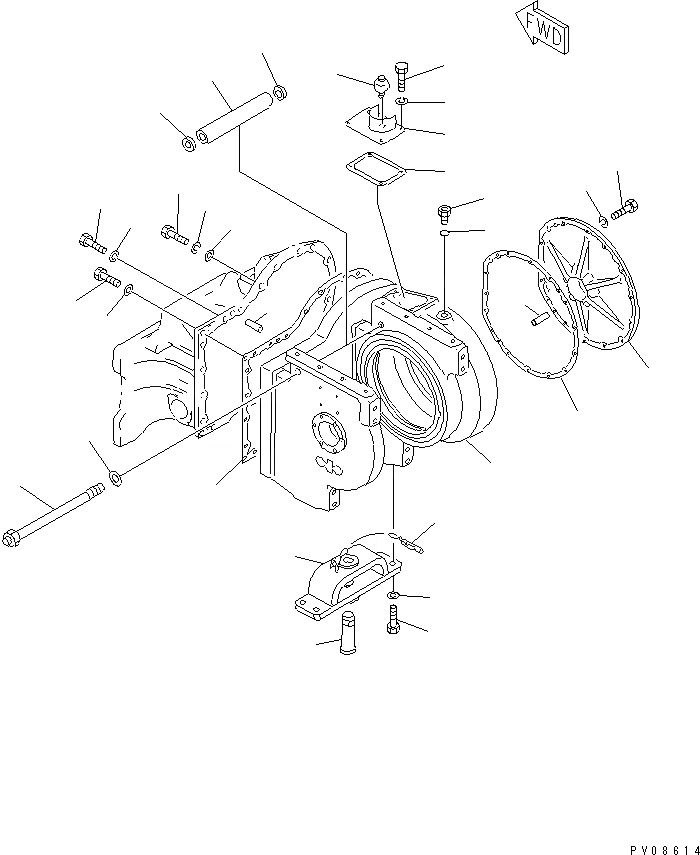 FWD

PV08614