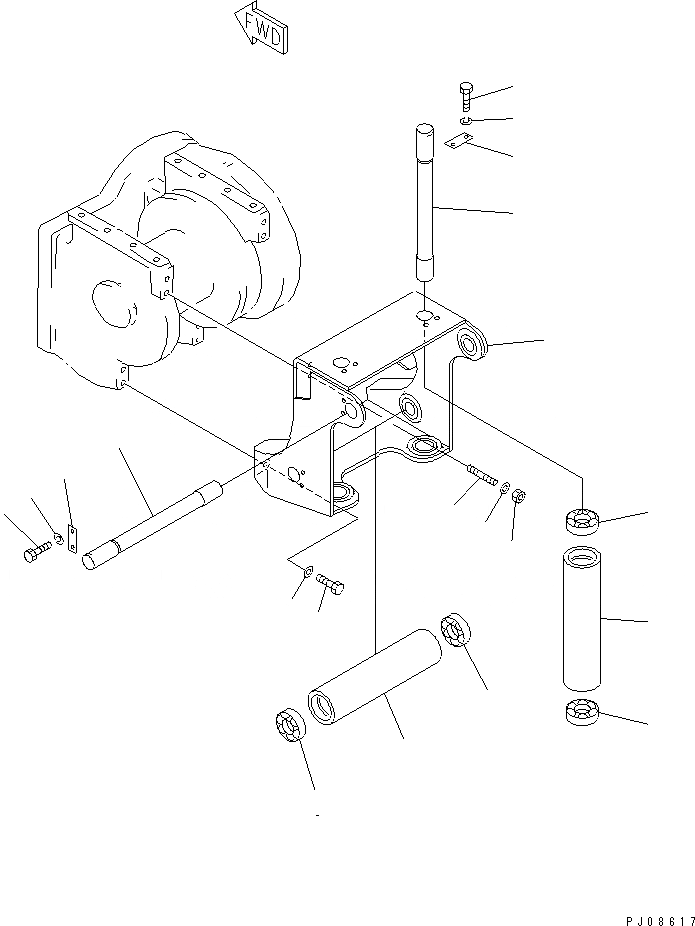 FWD

PJ08617