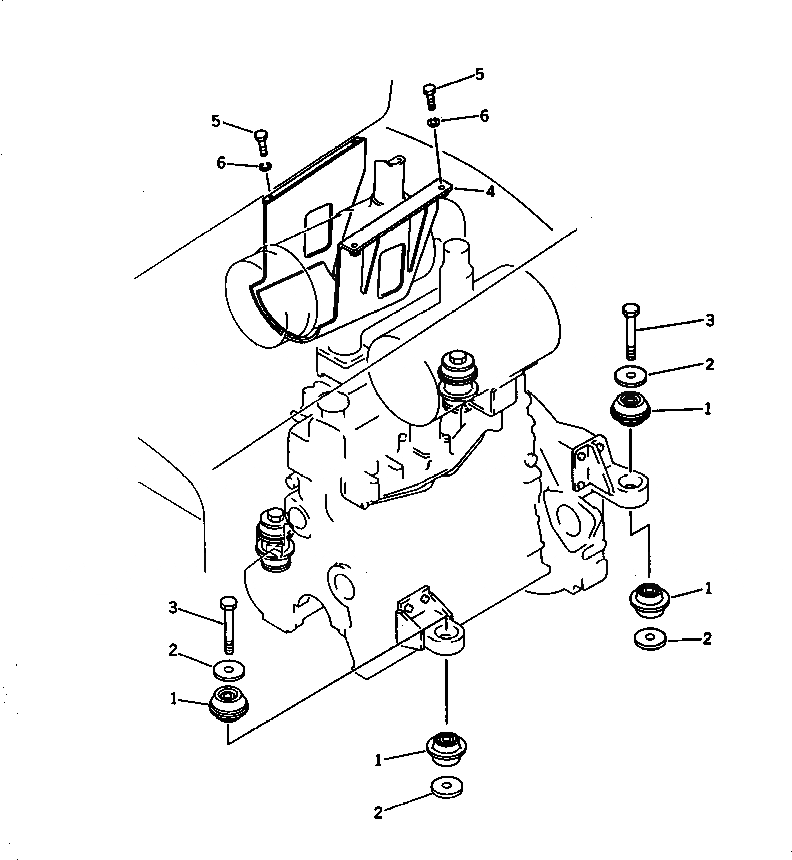 5
5
6
6
4
3
2
1
1
2
3
2
1
1
2