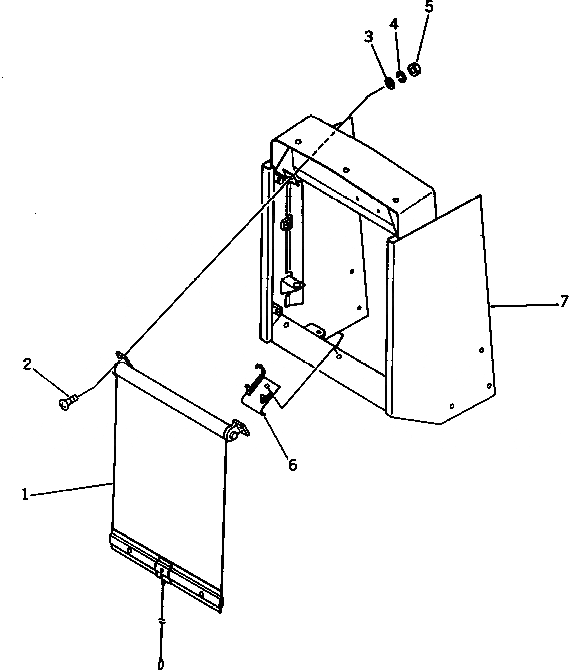 5
4
3
7
2
6
1