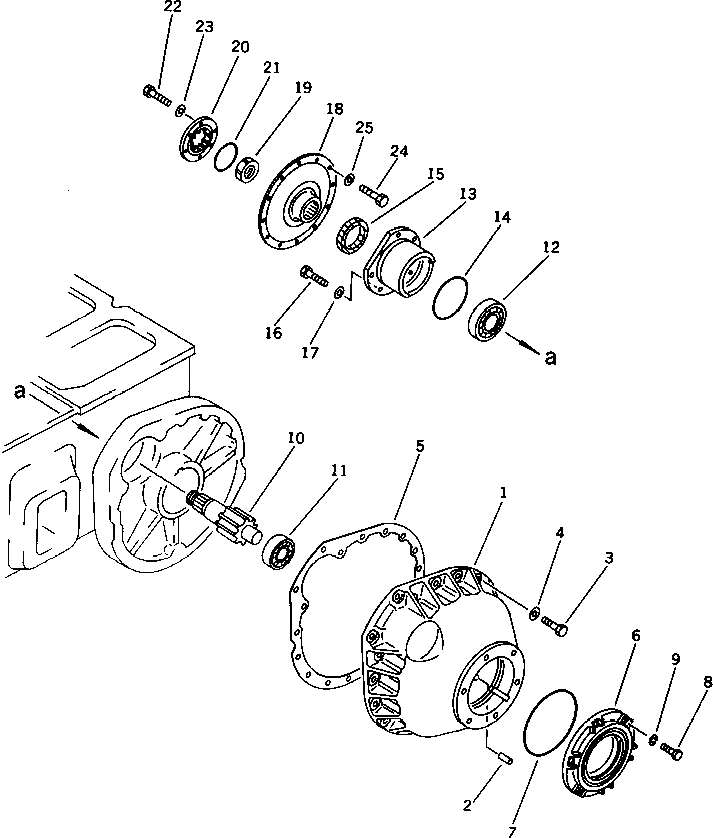 22
23
20
21
19
18
25
24
15
13
14
12
16
17
a
a
10
11
5
1
4
3
6
9
8
2
7