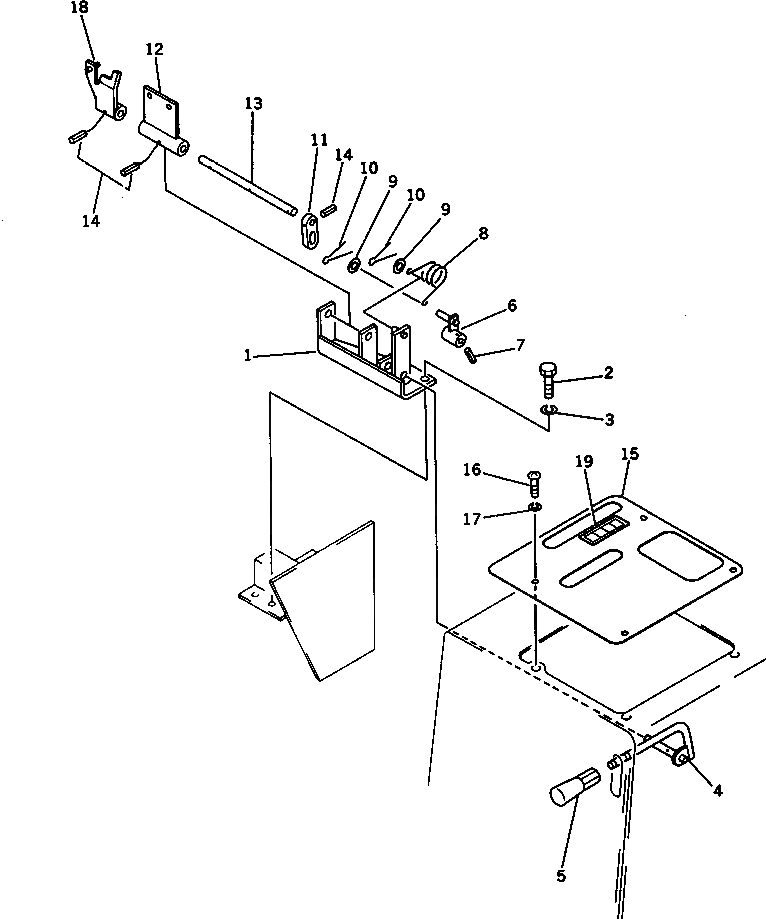 18
12
13
11
14
10
9
10
9
8
14
6
7
1
2
3
16
19
15
17
4
5