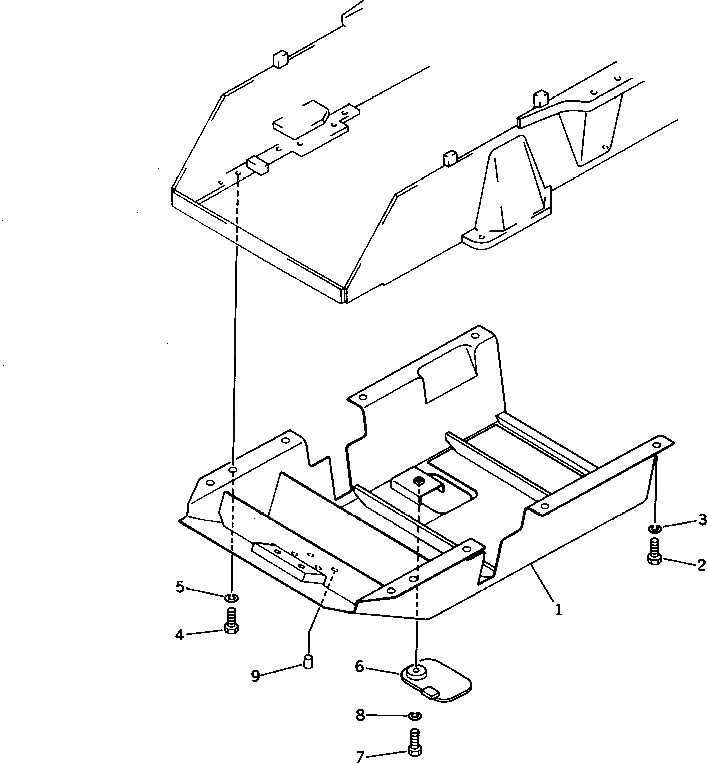 3
2
1
5
4
9
6
8
7