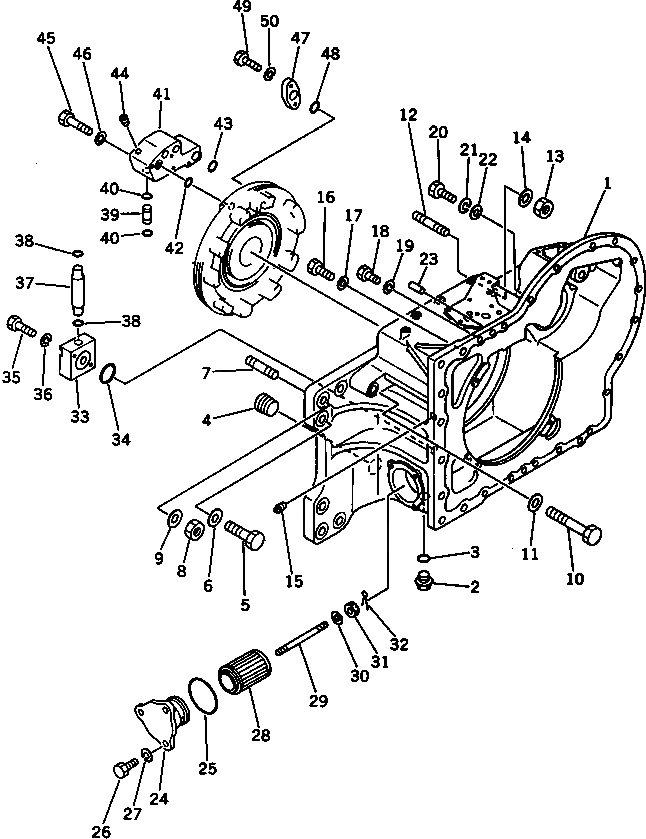 49
50
47
48
45
46
44
41
43
12
20
21
22
14
13
1
40
39
40
42
16
17
18
19
23
38
37
38
35
36
33
34
7
4
9
8
6
5
15
3
2
11
10
32
31
30
29
28
25
24
27
26