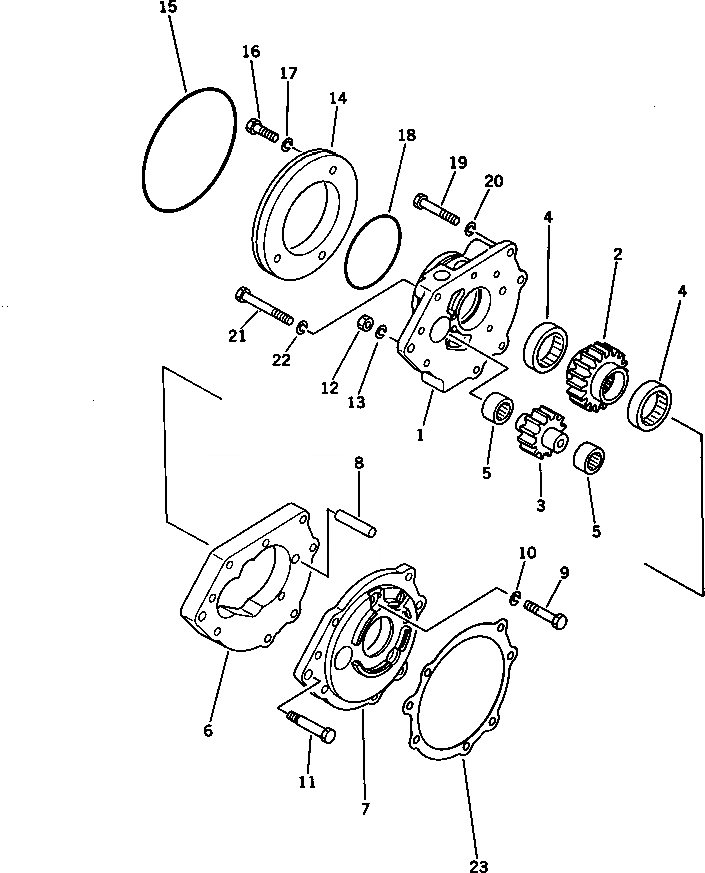 15
16
17
14
18
19
20
4
2
4
21
22
12
13
1
5
3
5
8
10
9
6
11
7
23