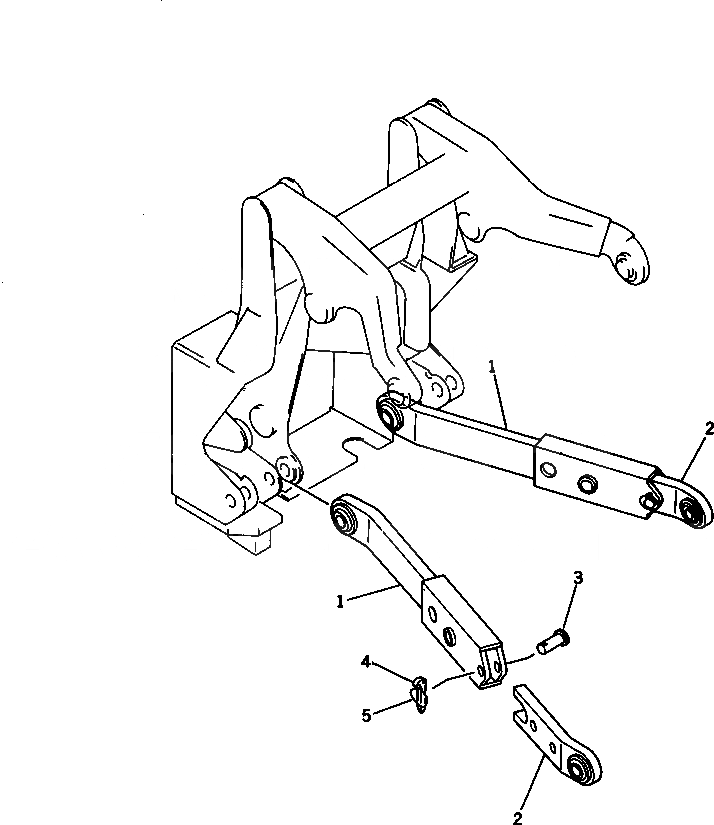 1
2
1
3
4
5
2