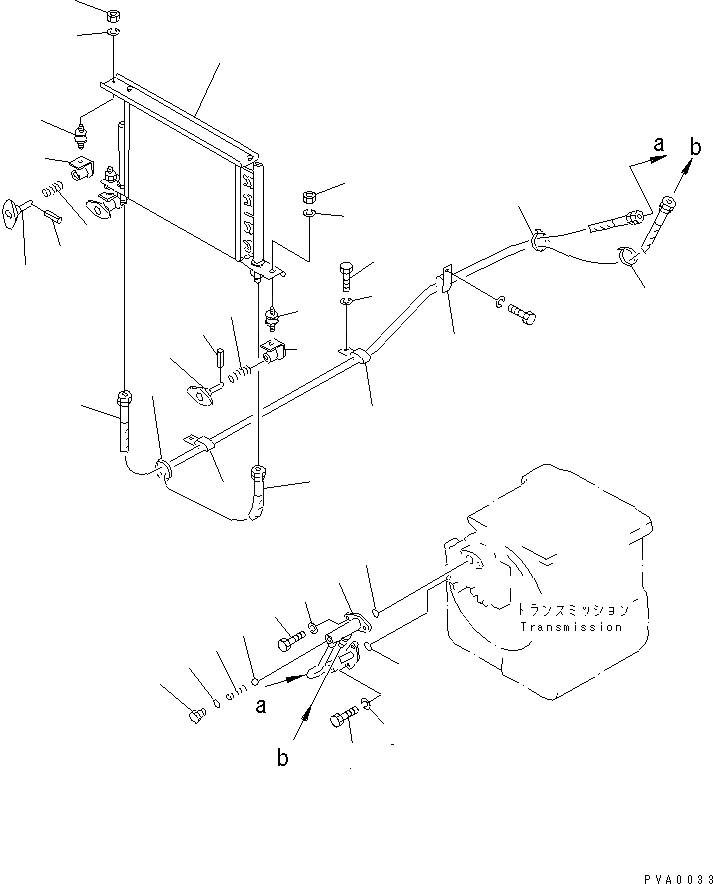 a
b
トランスミッション
Transmission
a
b
PVA0033